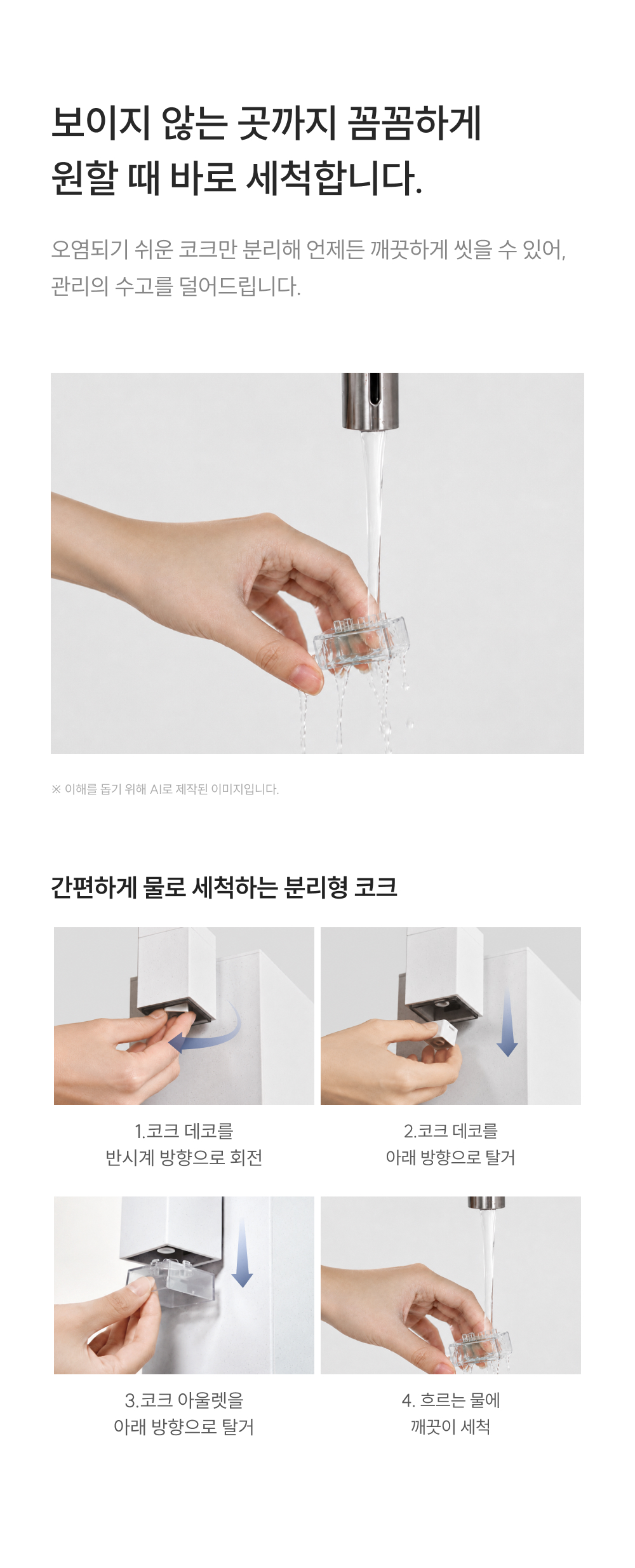 보이지 않는 곳까지 꼼꼼하게
원할 때 바로 세척합니다.

오염되기 쉬운 코크만 분리해 언제든 깨끗하게 씻을 수 있어,
관리의 수고를 덜어드립니다.

※ 이해를 돕기 위해 AI로 제작된 이미지입니다.

간편하게 물로 세척하는 분리형 코크

1.코크 데코를
반시계 방향으로 회전

2.코크 데코를
아래 방향으로 탈거

3.코크 아울렛을
아래 방향으로 탈거

4. 흐르는 물에
깨끗이 세척